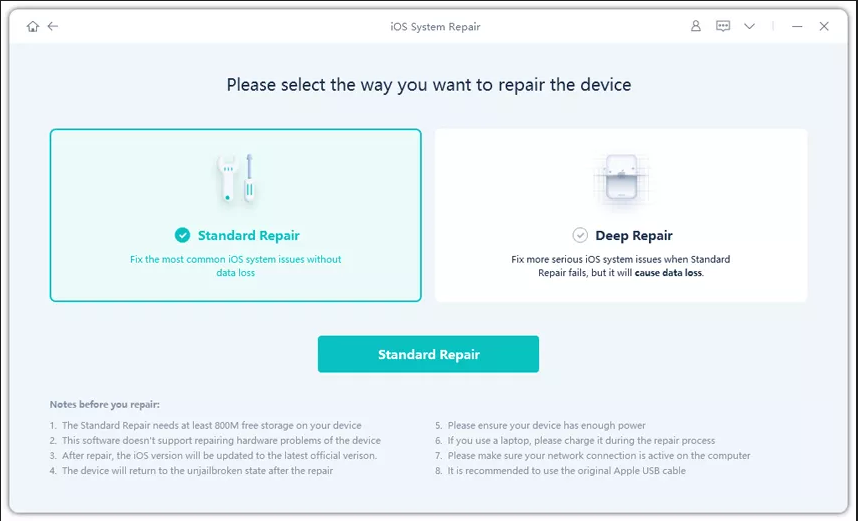 iOS System Repair

Please select the way you want to repair the device

Standard Repair

Fix the most common iOS system issues without data loss

Deep Repair

Fix more serious iOS system issues when Standard Repair fails, but it will cause data loss.

Standard Repair

Notes before you repair:

1. The Standard Repair needs at least 800M free storage on your device
2. This software doesn't support repairing hardware problems of the device
3. After repair, the iOS version will be updated to the latest official verison.
4. The device will return to the unjailbroken state after the repair

5. Please ensure your device has enough power
6. If you use a laptop, please charge it during the repair process
7. Please make sure your network connection is active on the computer
8. It is recommended to use the original Apple USB cable